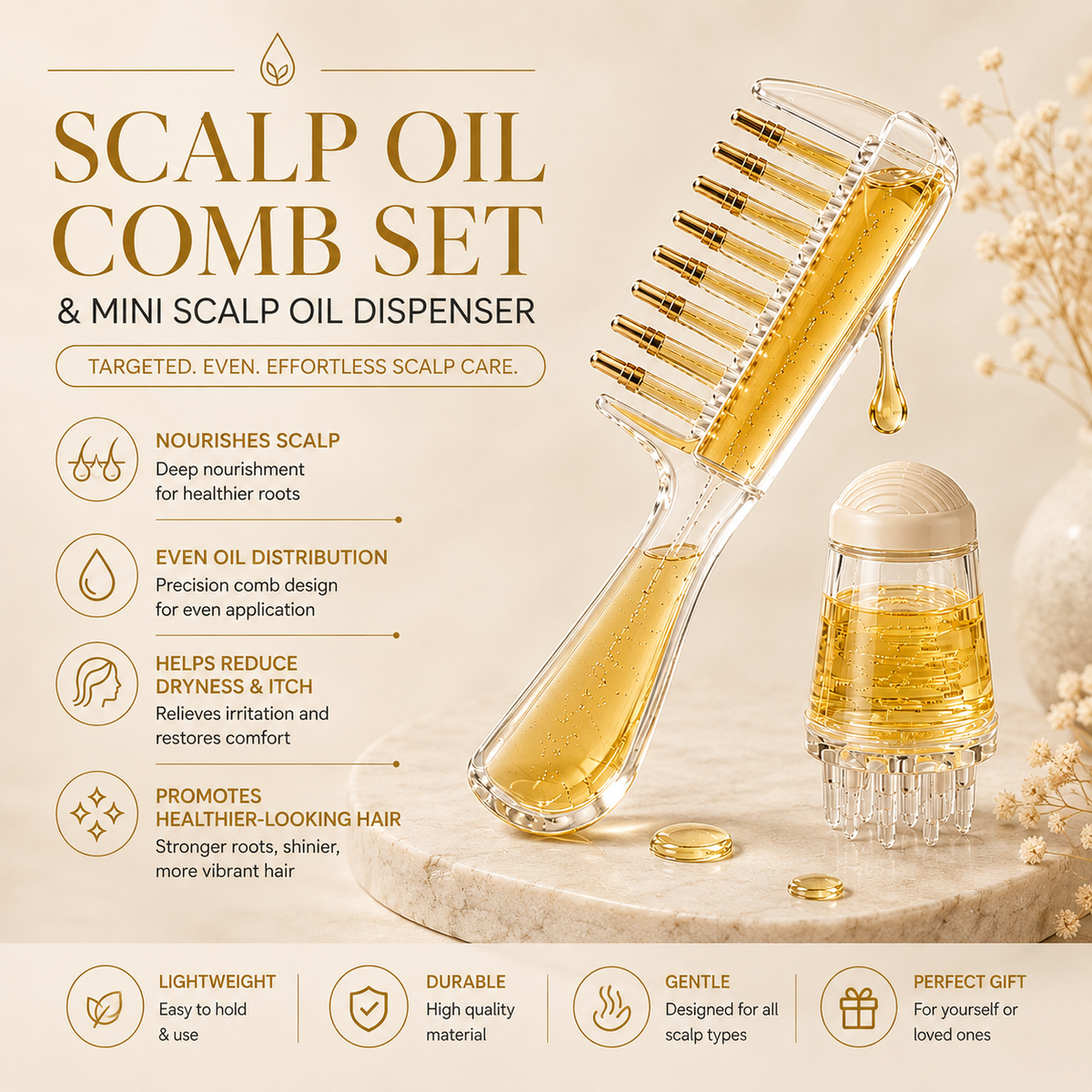 SCALP OIL COMB SET

& MINI SCALP OIL DISPENSER

TARGETED. EVEN. EFFORTLESS SCALP CARE.

NOURISHES SCALP
Deep nourishment for healthier roots

EVEN OIL DISTRIBUTION
Precision comb design for even application

HELPS REDUCE DRYNESS & ITCH
Relieves irritation and restores comfort

PROMOTES HEALTHIER-LOOKING HAIR
Stronger roots, shinier, more vibrant hair

LIGHTWEIGHT
Easy to hold & use

DURABLE
High quality material

GENTLE
Designed for all scalp types

PERFECT GIFT
For yourself or loved ones