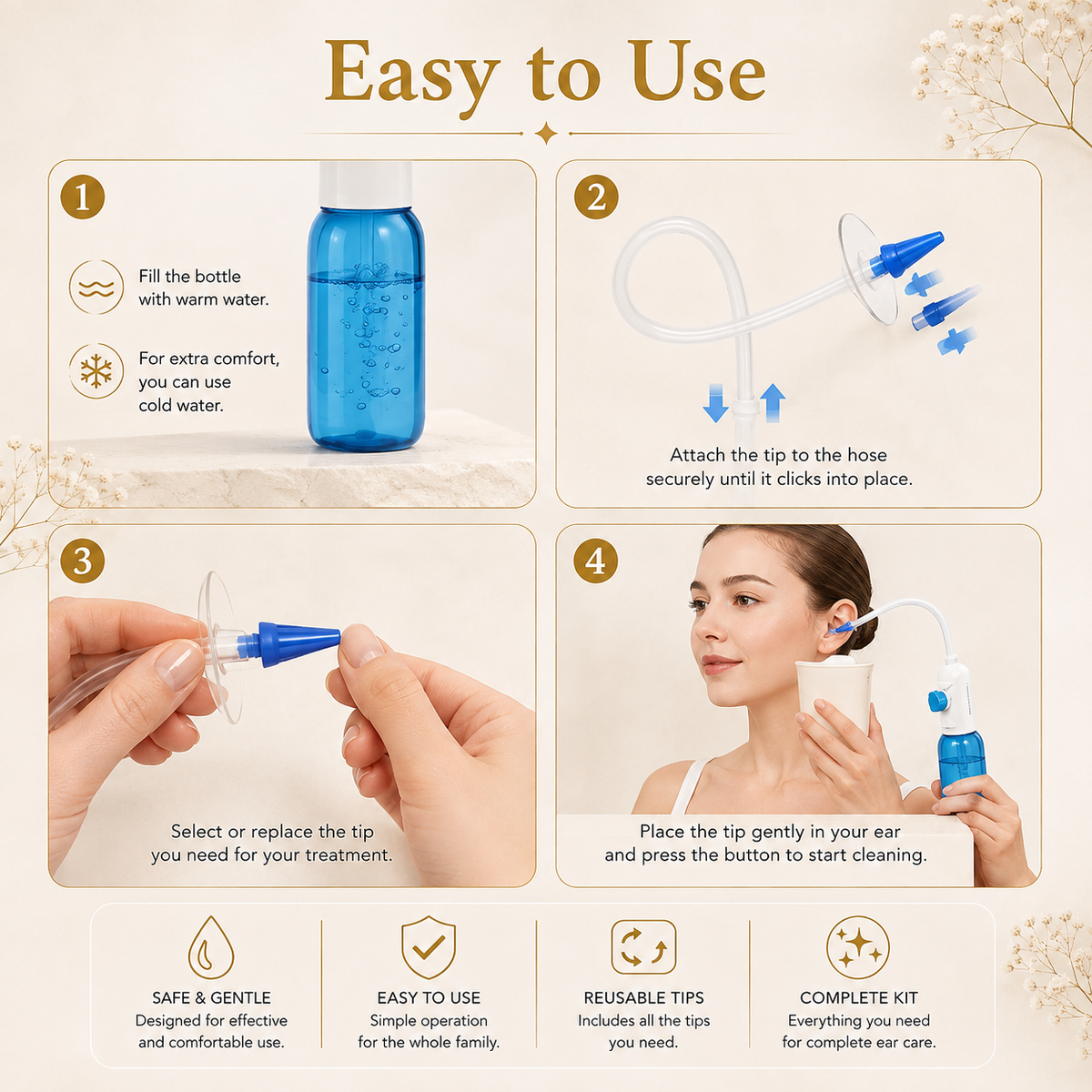 Easy to Use

1

Fill the bottle with warm water.

For extra comfort, you can use cold water.

2

Attach the tip to the hose securely until it clicks into place.

3

Select or replace the tip you need for your treatment.

4

Place the tip gently in your ear and press the button to start cleaning.

SAFE & GENTLE
Designed for effective and comfortable use.

EASY TO USE
Simple operation for the whole family.

REUSABLE TIPS
Includes all the tips you need.

COMPLETE KIT
Everything you need for complete ear care.