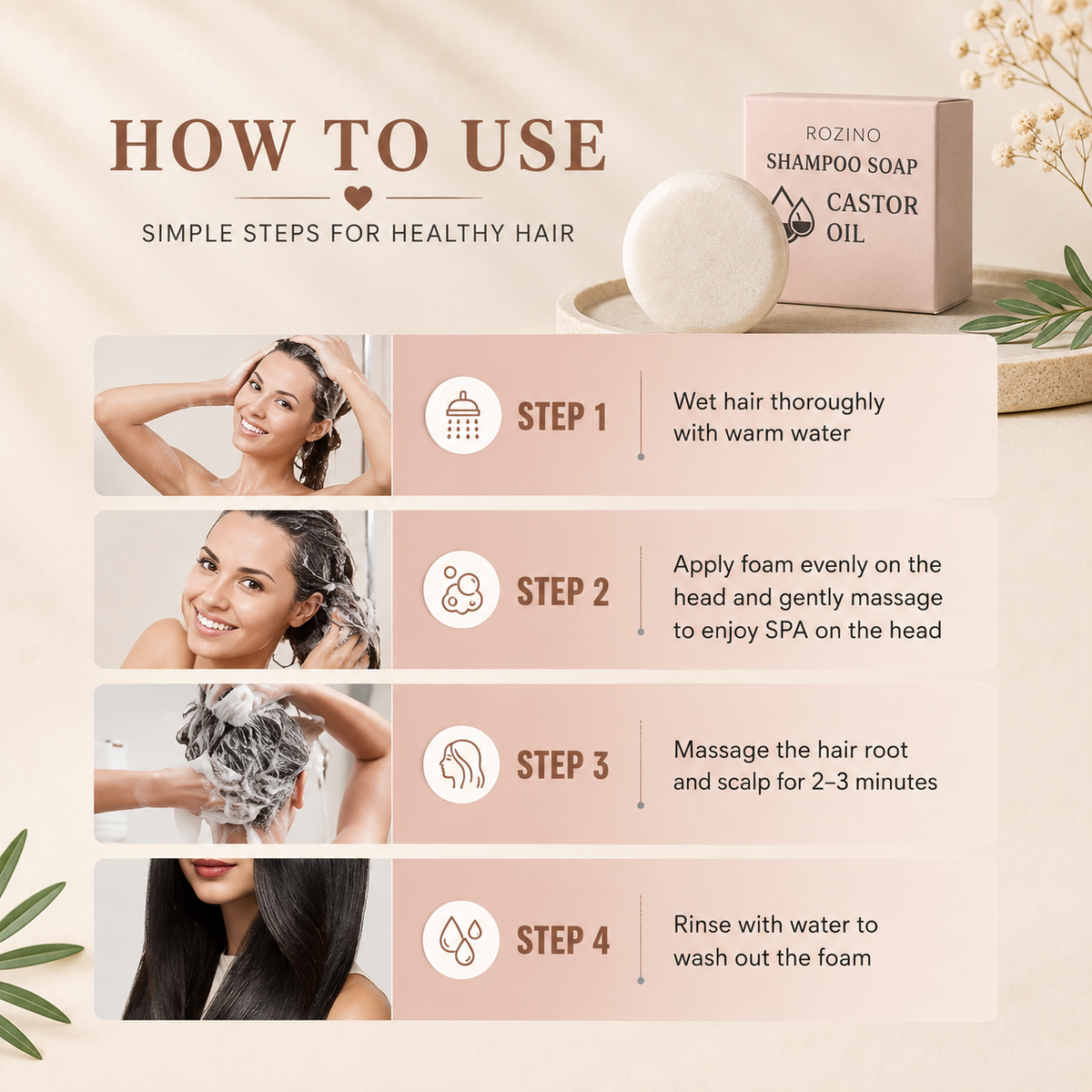 HOW TO USE

SIMPLE STEPS FOR HEALTHY HAIR

ROZINO
SHAMPOO SOAP
CASTOR OIL

STEP 1

Wet hair thoroughly with warm water

STEP 2

Apply foam evenly on the head and gently massage to enjoy SPA on the head

STEP 3

Massage the hair root and scalp for 2–3 minutes

STEP 4

Rinse with water to wash out the foam